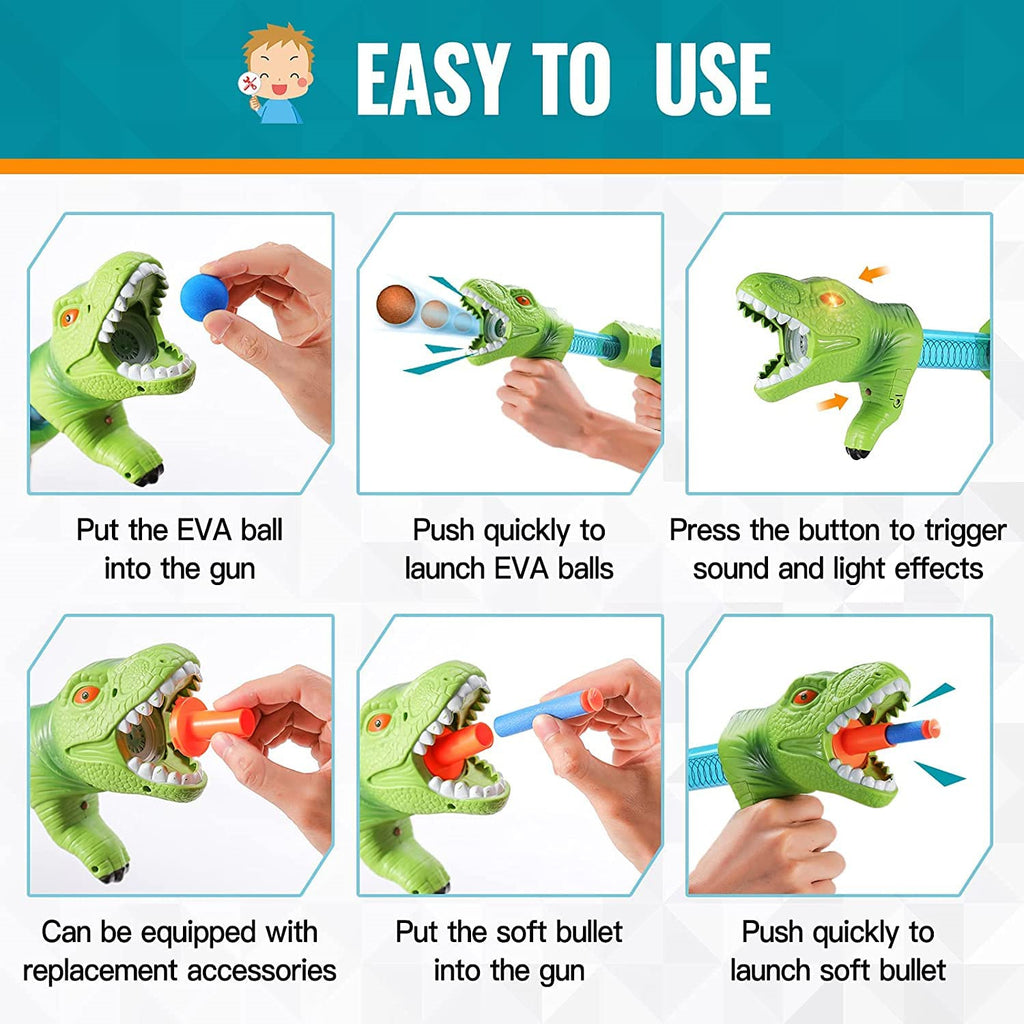 EASY TO USE

Put the EVA ball into the gun

Push quickly to launch EVA balls

Press the button to trigger sound and light effects

Can be equipped with replacement accessories

Put the soft bullet into the gun

Push quickly to launch soft bullet