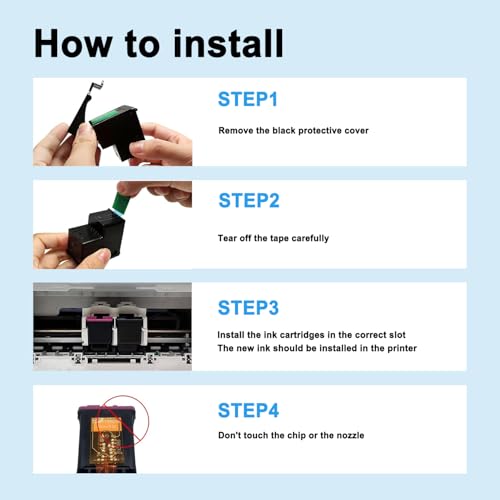 How to install

STEP1

Remove the black protective cover

STEP2

Tear off the tape carefully

STEP3

Install the ink cartridges in the correct slot
The new ink should be installed in the printer

STEP4

Don't touch the chip or the nozzle